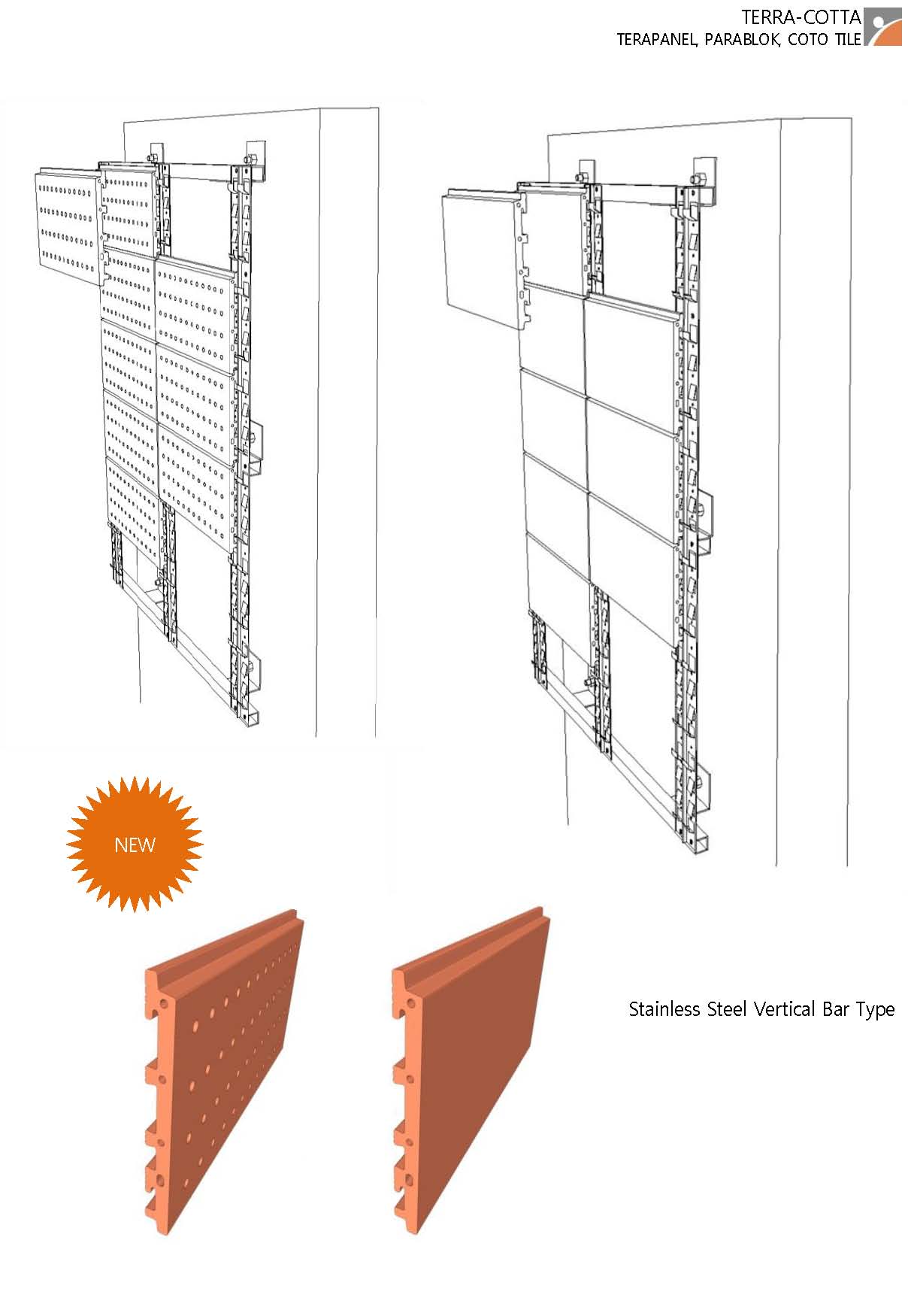 TERRA-COTTA
TERAPANEL, PARABLOK, COTO TILE

NEW

Stainless Steel Vertical Bar Type